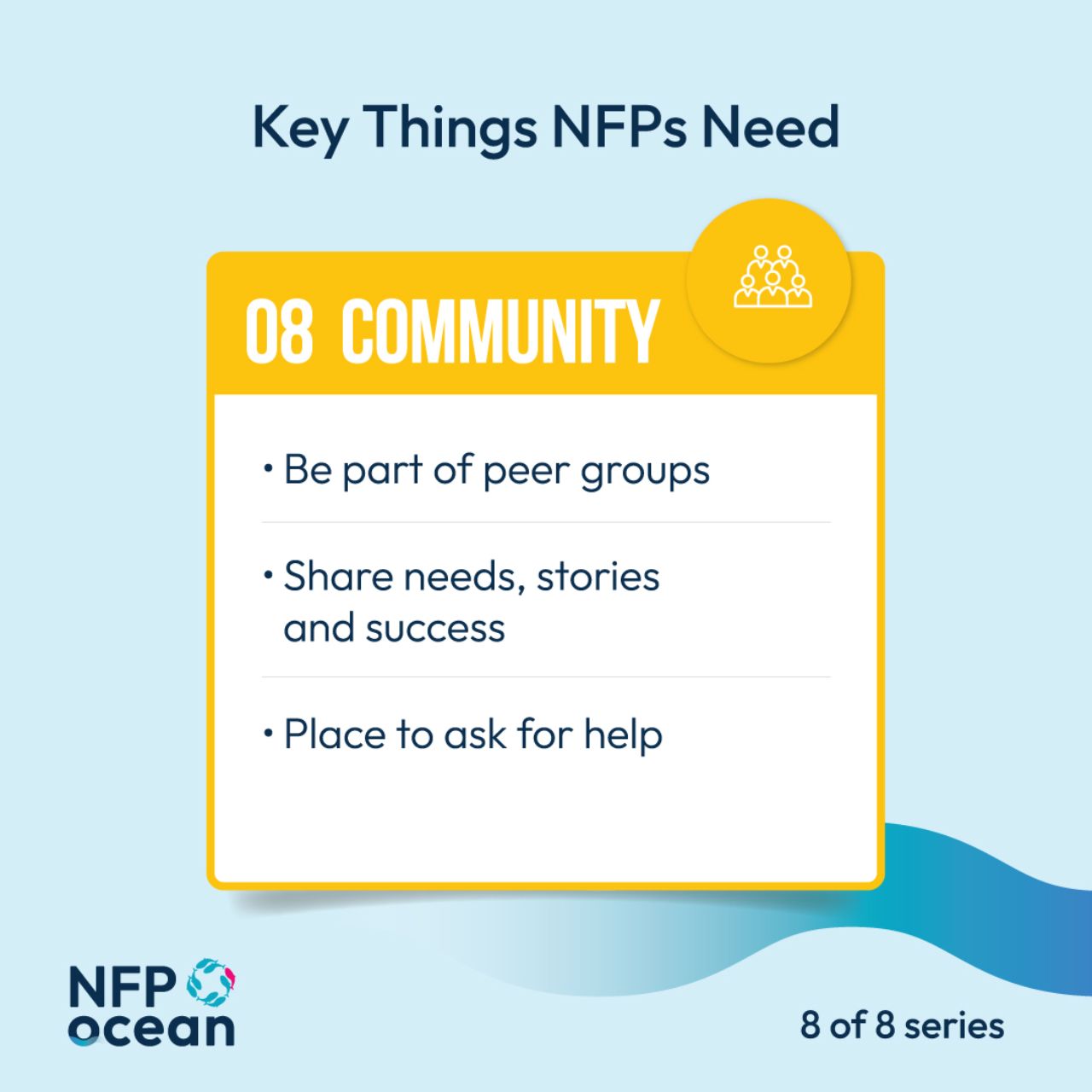 Key Things NFPs Need

08 COMMUNITY

• Be part of peer groups

• Share needs, stories and success

• Place to ask for help

NFP
ocean

8 of 8 series